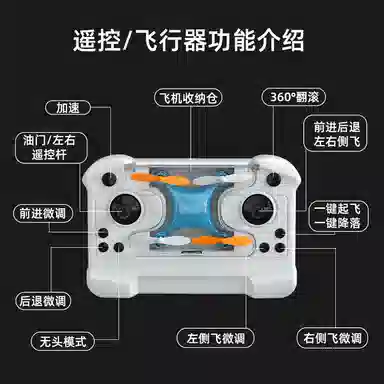 遥控/飞行器功能介绍

加速

飞机收纳仓

360°翻滚

油门/左右遥控杆

前进后退左右侧飞

前进微调

一键起飞一键降落

后退微调

无头模式

左侧飞微调

右侧飞微调