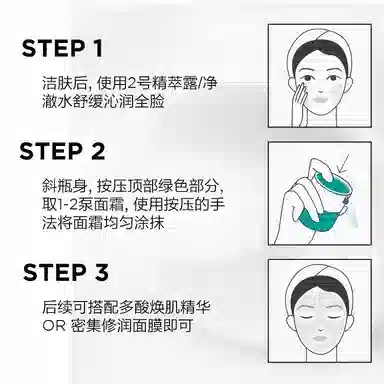 STEP 1

洁肤后, 使用2号精萃露/净澈水舒缓沁润全脸

STEP 2

斜瓶身, 按压顶部绿色部分, 取1-2泵面霜, 使用按压的手法将面霜均匀涂抹

STEP 3

后续可搭配多酸焕肌精华 OR 密集修润面膜即可