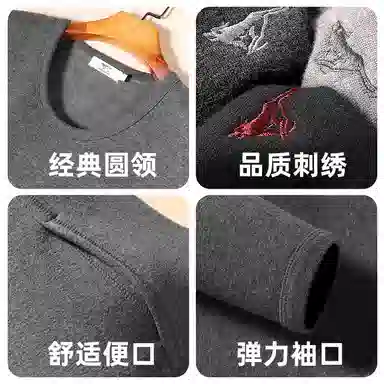 经典圆领

品质刺绣

舒适便口

弹力袖口