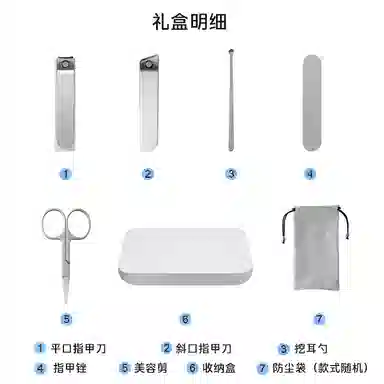 礼盒明细

1

2

3

4

5

6

7

1 平口指甲刀
2 斜口指甲刀
3 挖耳勺
4 指甲锉
5 美容剪
6 收纳盒
7 防尘袋（款式随机）