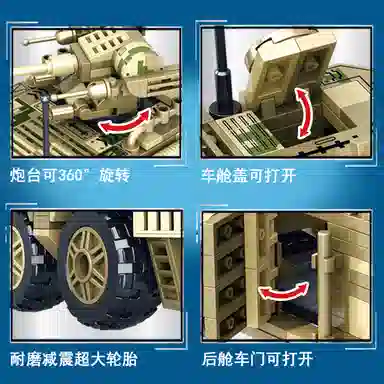 炮台可360° 旋转

车舱盖可打开

耐磨减震超大轮胎

后舱车门可打开