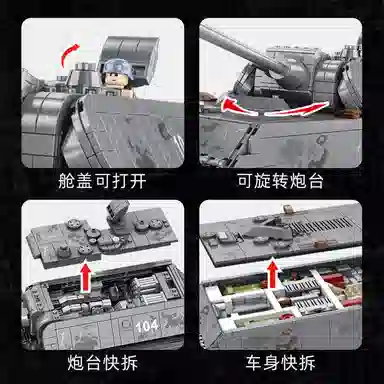 舱盖可打开

可旋转炮台

104

炮台快拆

车身快拆