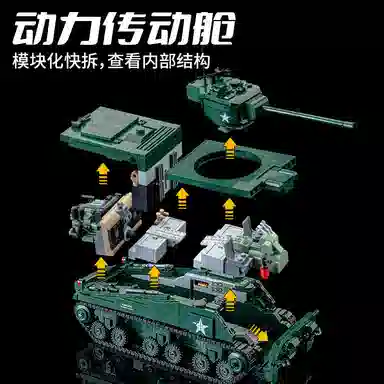 动力传动舱
模块化快拆,查看内部结构