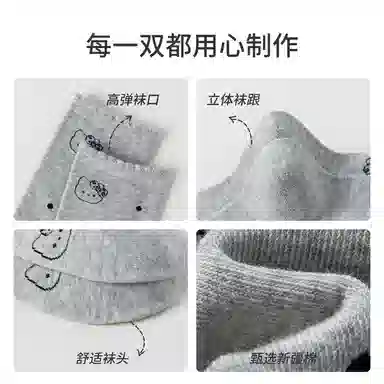 每一双都用心制作

高弹袜口

立体袜跟

舒适袜头

甄选新疆棉