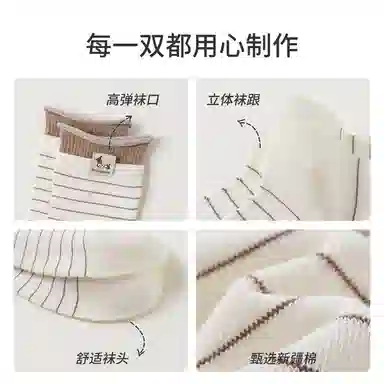 每一双都用心制作

高弹袜口

立体袜跟

舒适袜头

甄选新疆棉