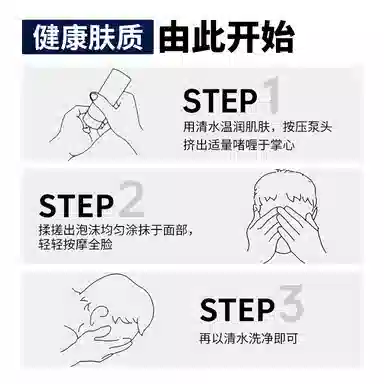 健康肤质 由此开始

STEP 1
用清水温润肌肤，按压泵头挤出适量啫喱于掌心

STEP 2
揉搓出泡沫均匀涂抹于面部，轻轻按摩全脸

STEP 3
再以清水洗净即可