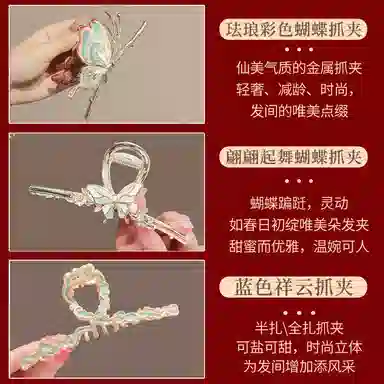 珐琅彩色蝴蝶抓夹

• • •

仙美气质的金属抓夹
轻奢、减龄、时尚，
发间的唯美点缀

翩翩起舞蝴蝶抓夹

• • •

蝴蝶蹁跹，灵动
如春日初绽唯美朵发夹
甜蜜而优雅，温婉可人

蓝色祥云抓夹

• • •

半扎\全扎抓夹
可盐可甜，时尚立体
为发间增加添风采