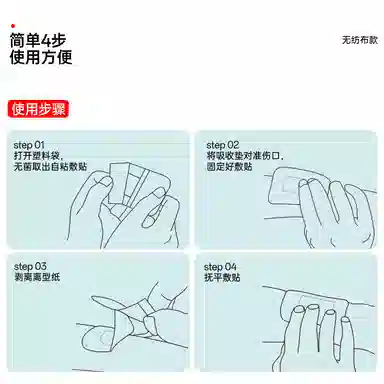 简单4步
使用方便

无纺布款

使用步骤

step 01
打开塑料袋,
无菌取出自粘敷贴

step 02
将吸收垫对准伤口,
固定好敷贴

step 03
剥离离型纸

step 04
抚平敷贴