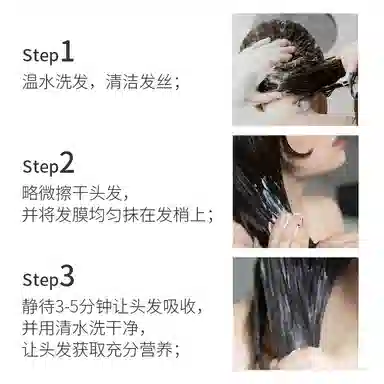 Step1
温水洗发，清洁发丝；

Step2
略微擦干头发，
并将发膜均匀抹在发梢上；

Step3
静待3-5分钟让头发吸收，
并用清水洗干净，
让头发获取充分营养；