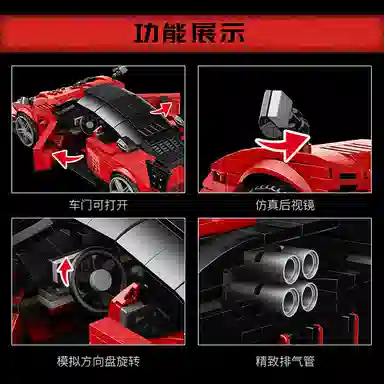 功能展示

车门可打开

仿真后视镜

模拟方向盘旋转

精致排气管