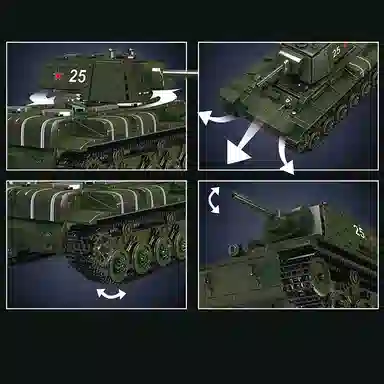 25

25

25