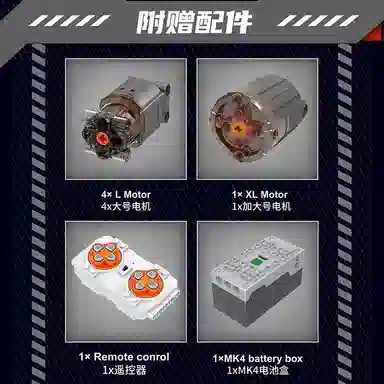 附赠配件

4× L Motor
4x大号电机

1× XL Motor
1x加大号电机

1× Remote conrol
1x遥控器

1×MK4 battery box
1xMK4电池盒