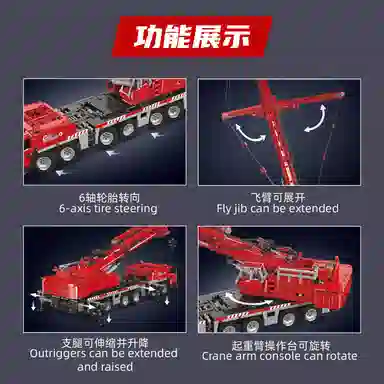 功能展示

6轴轮胎转向
6-axis tire steering

飞臂可展开
Fly jib can be extended

支腿可伸缩并升降
Outriggers can be extended and raised

起重臂操作台可旋转
Crane arm console can rotate