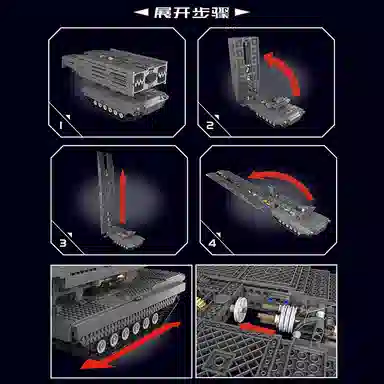 展开步骤

1

2

3

4