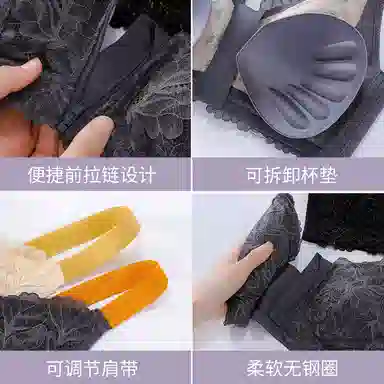 便捷前拉链设计

可拆卸杯垫

可调节肩带

柔软无钢圈