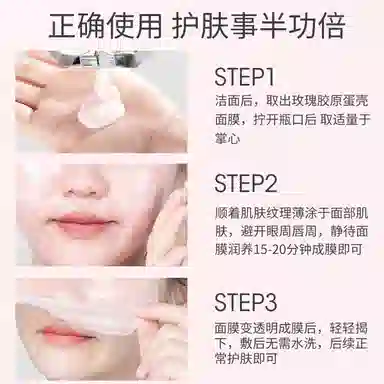 正确使用 护肤事半功倍

STEP1

洁面后，取出玫瑰胶原蛋壳面膜，拧开瓶口后 取适量于掌心

STEP2

顺着肌肤纹理薄涂于面部肌肤，避开眼周唇周，静待面膜润养15-20分钟成膜即可

STEP3

面膜变透明成膜后，轻轻揭下，敷后无需水洗，后续正常护肤即可