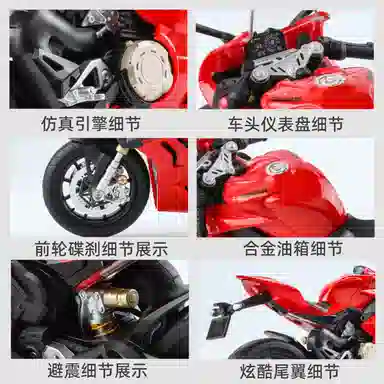 仿真引擎细节

车头仪表盘细节

前轮碟刹细节展示

合金油箱细节

避震细节展示

炫酷尾翼细节