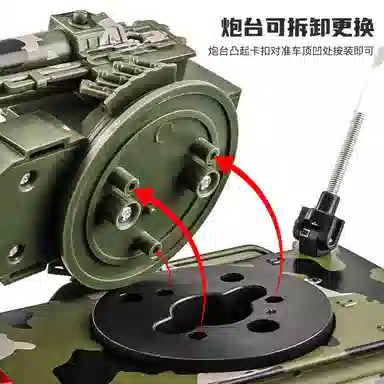 炮台可拆卸更换

炮台凸起卡扣对准车顶凹处按装即可