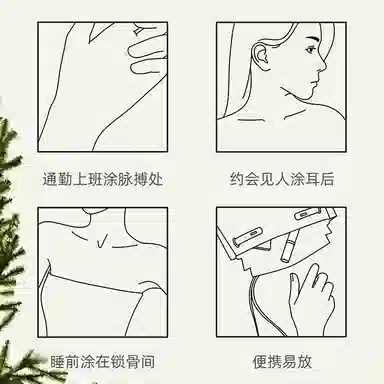 通勤上班涂脉搏处

约会见人涂耳后

睡前涂在锁骨间

便携易放