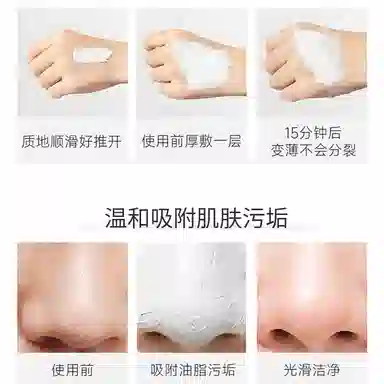 质地顺滑好推开

使用前厚敷一层

15分钟后
变薄不会分裂

温和吸附肌肤污垢

使用前

吸附油脂污垢

光滑洁净