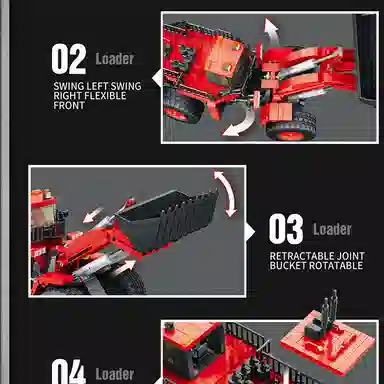 02 Loader

SWING LEFT SWING RIGHT FLEXIBLE FRONT

03 Loader

RETRACTABLE JOINT BUCKET ROTATABLE

04 Loader