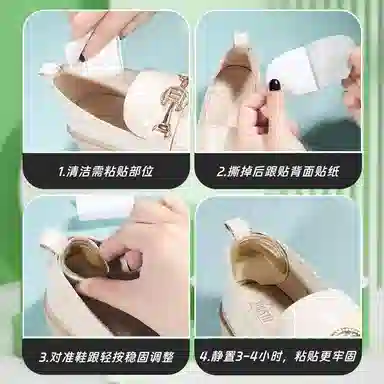 1.清洁需粘贴部位

2.撕掉后跟贴背面贴纸

3.对准鞋跟轻按稳固调整

4.静置3-4小时，粘贴更牢固