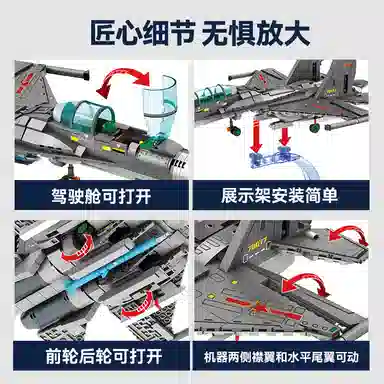 匠心细节 无惧放大

驾驶舱可打开

展示架安装简单

前轮后轮可打开

机器两侧襟翼和水平尾翼可动