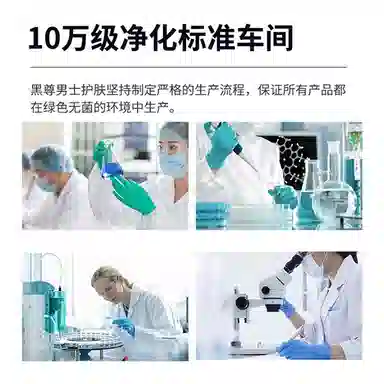 10万级净化标准车间

黑尊男士护肤坚持制定严格的生产流程，保证所有产品都在绿色无菌的环境中生产。