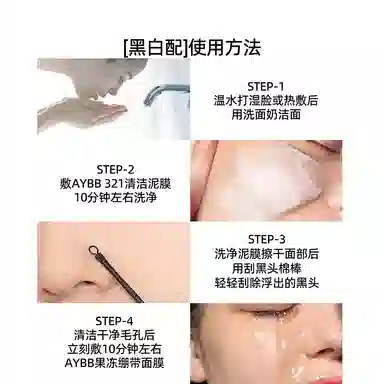 [黑白配]使用方法

STEP-1
温水打湿脸或热敷后
用洗面奶洁面

STEP-2
敷AYBB 321清洁泥膜
10分钟左右洗净

STEP-3
洗净泥膜擦干面部后
用刮黑头棉棒
轻轻刮除浮出的黑头

STEP-4
清洁干净毛孔后
立刻敷10分钟左右
AYBB果冻绷带面膜