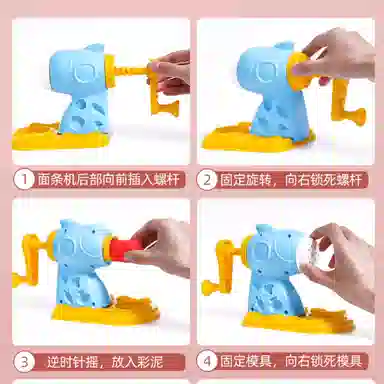 1 面条机后部向前插入螺杆

2 固定旋转，向右锁死螺杆

3 逆时针摇，放入彩泥

4 固定模具，向右锁死模具