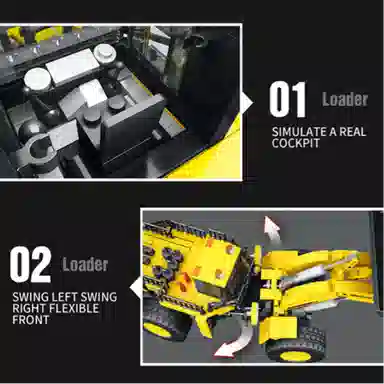 01 Loader

SIMULATE A REAL COCKPIT

02 Loader

SWING LEFT SWING RIGHT FLEXIBLE FRONT