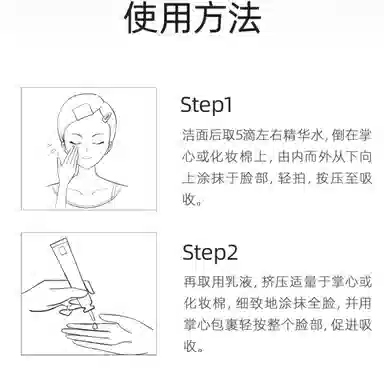 使用方法

Step1

洁面后取5滴左右精华水，倒在掌心或化妆棉上，由内而外从下向上涂抹于脸部，轻拍，按压至吸收。

Step2

再取用乳液，挤压适量于掌心或化妆棉，细致地涂抹全脸，并用掌心包裹轻按整个脸部，促进吸收。