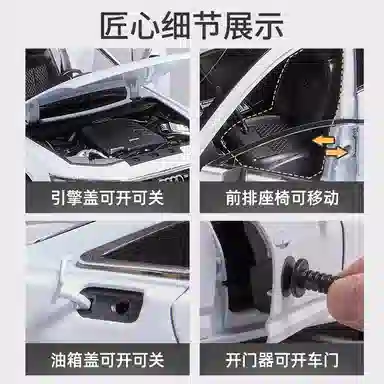 匠心细节展示

引擎盖可开可关

前排座椅可移动

油箱盖可开可关

开门器可开车门